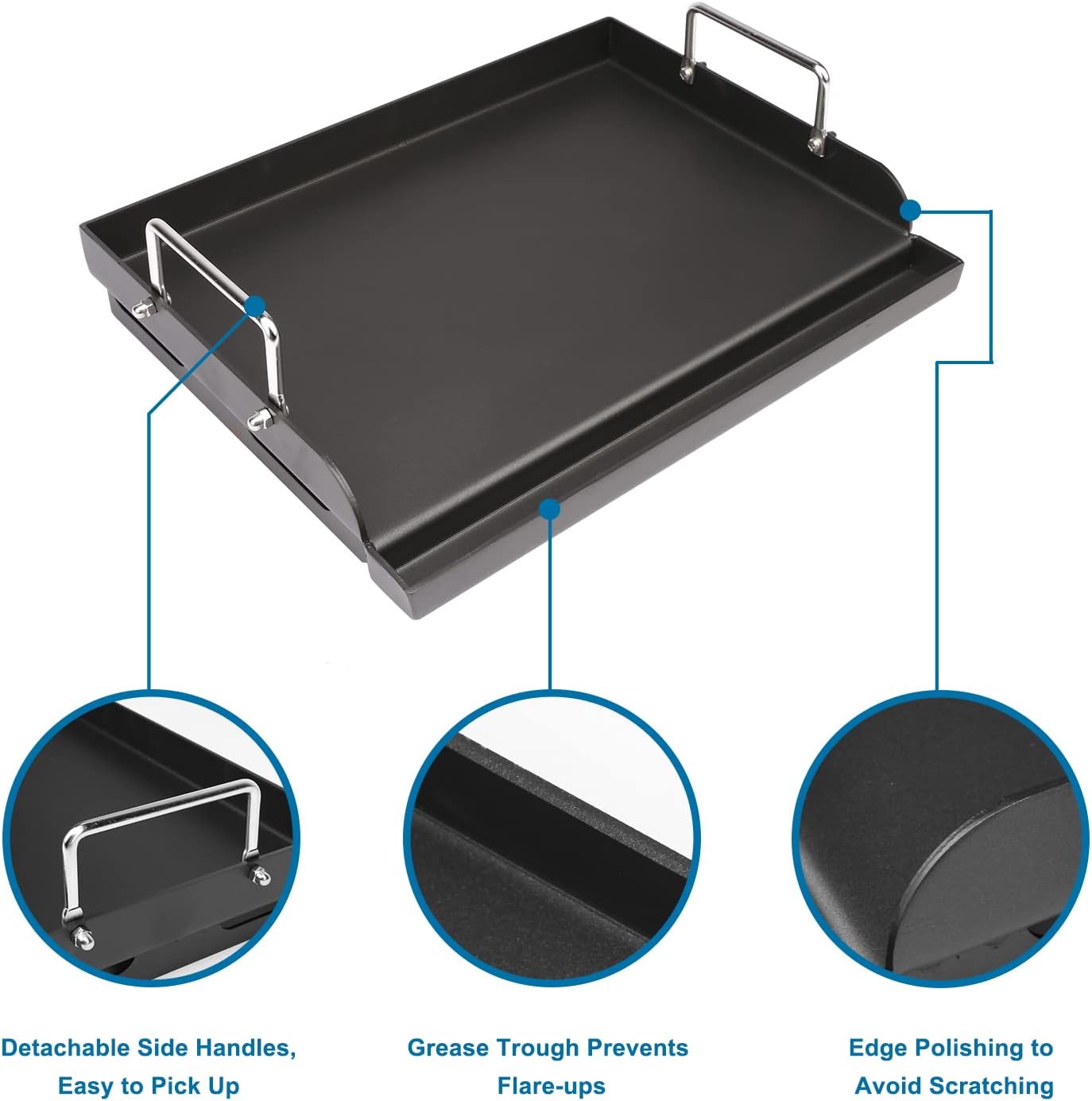 Detachable Side Handles, Easy to Pick Up

Grease Trough Prevents Flare-ups

Edge Polishing to Avoid Scratching